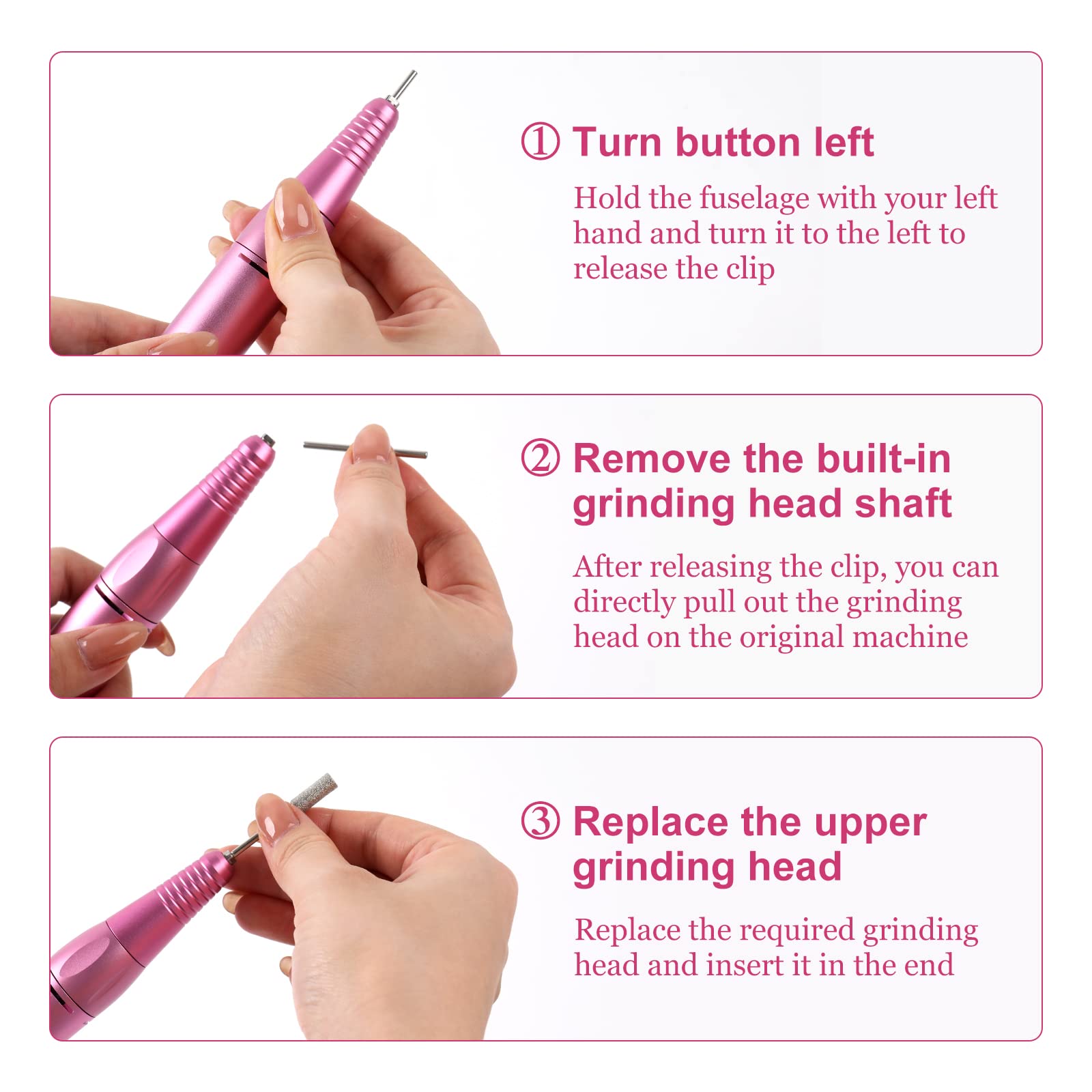 ① Turn button left

Hold the fuselage with your left hand and turn it to the left to release the clip

② Remove the built-in grinding head shaft

After releasing the clip, you can directly pull out the grinding head on the original machine

③ Replace the upper grinding head

Replace the required grinding head and insert it in the end