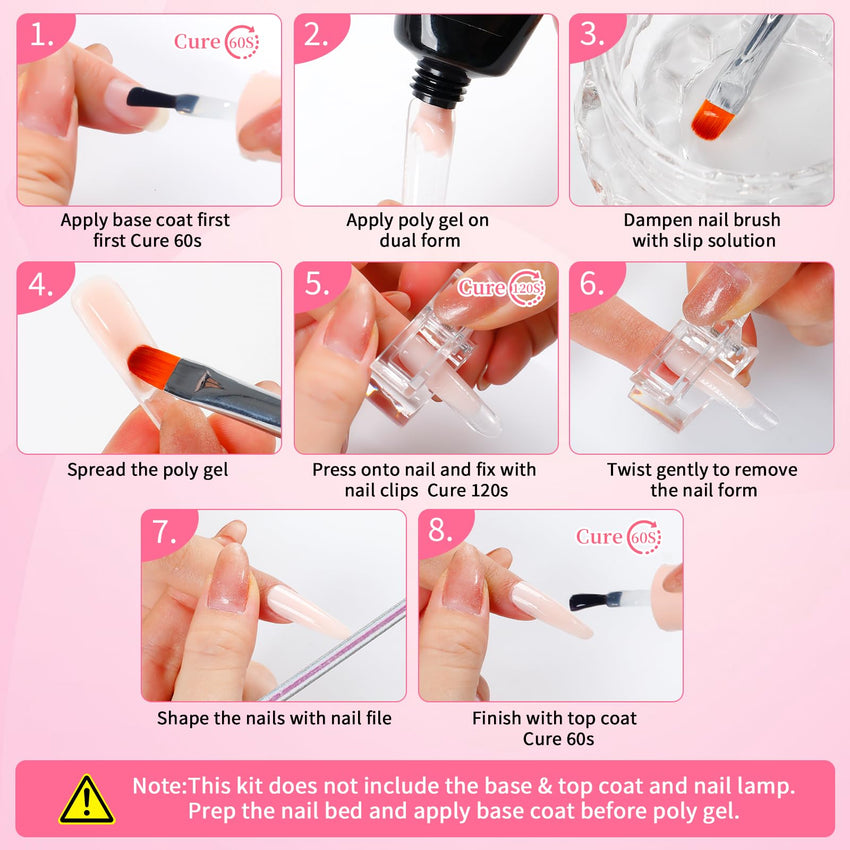 1.

Cure 60S

Apply base coat first first Cure 60s

2.

Apply poly gel on dual form

3.

Dampen nail brush with slip solution

4.

Spread the poly gel

5.

Cure 120S

Press onto nail and fix with nail clips Cure 120s

6.

Twist gently to remove the nail form

7.

Shape the nails with nail file

8.

Cure 60S

Finish with top coat Cure 60s

Note:This kit does not include the base & top coat and nail lamp. Prep the nail bed and apply base coat before poly gel.