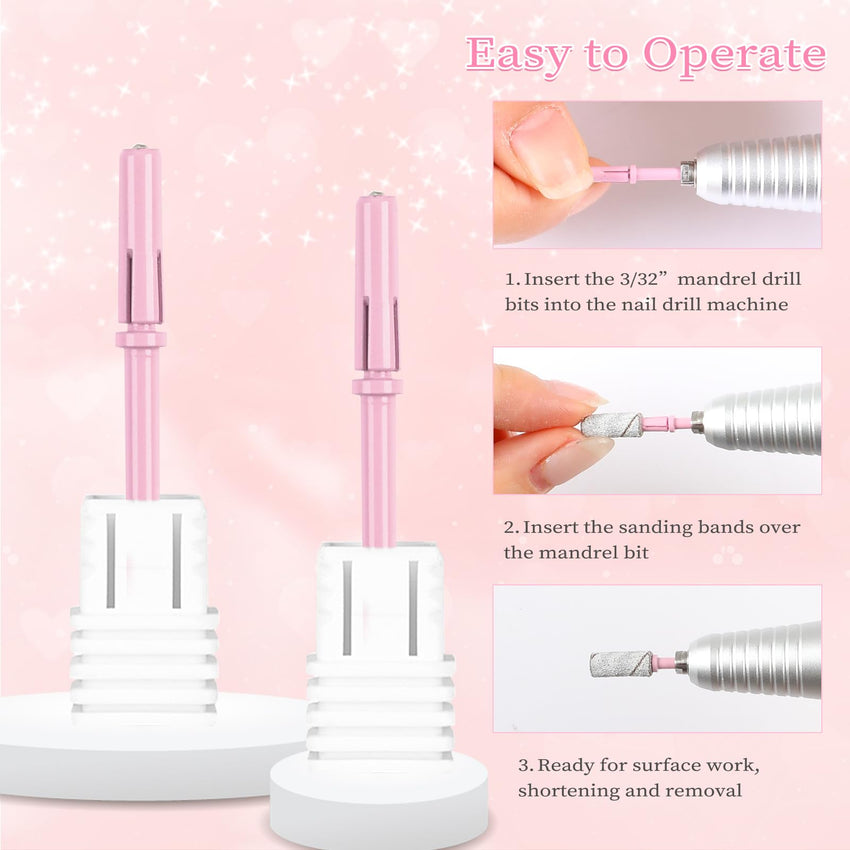 Easy to Operate

1. Insert the 3/32” mandrel drill bits into the nail drill machine

2. Insert the sanding bands over the mandrel bit

3. Ready for surface work, shortening and removal