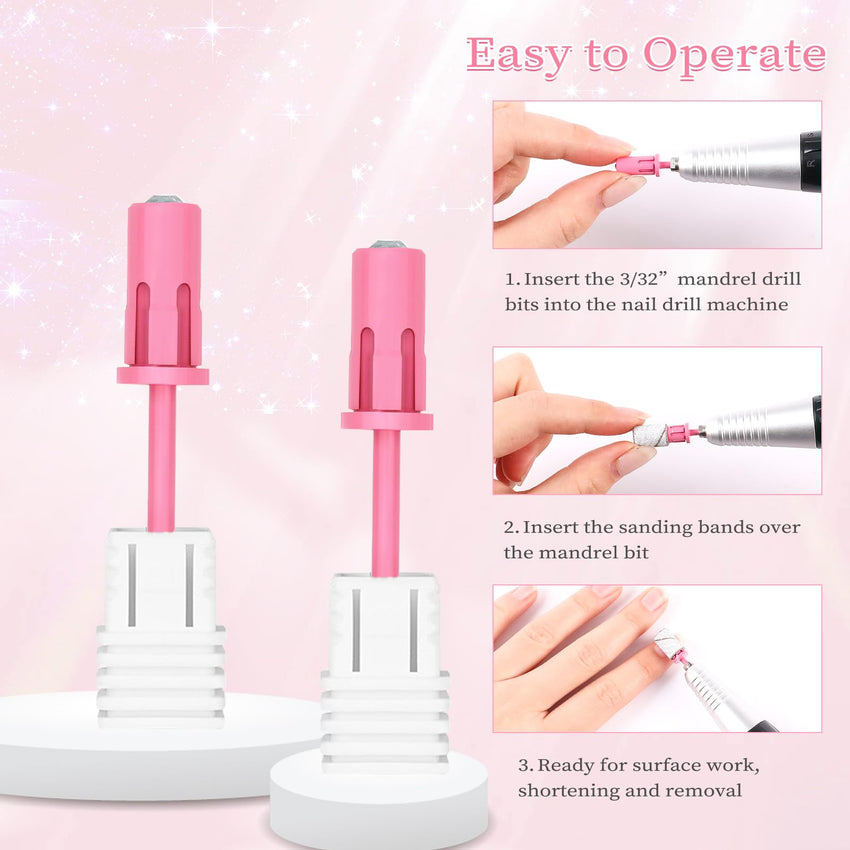 Easy to Operate

1. Insert the 3/32” mandrel drill bits into the nail drill machine

2. Insert the sanding bands over the mandrel bit

3. Ready for surface work, shortening and removal