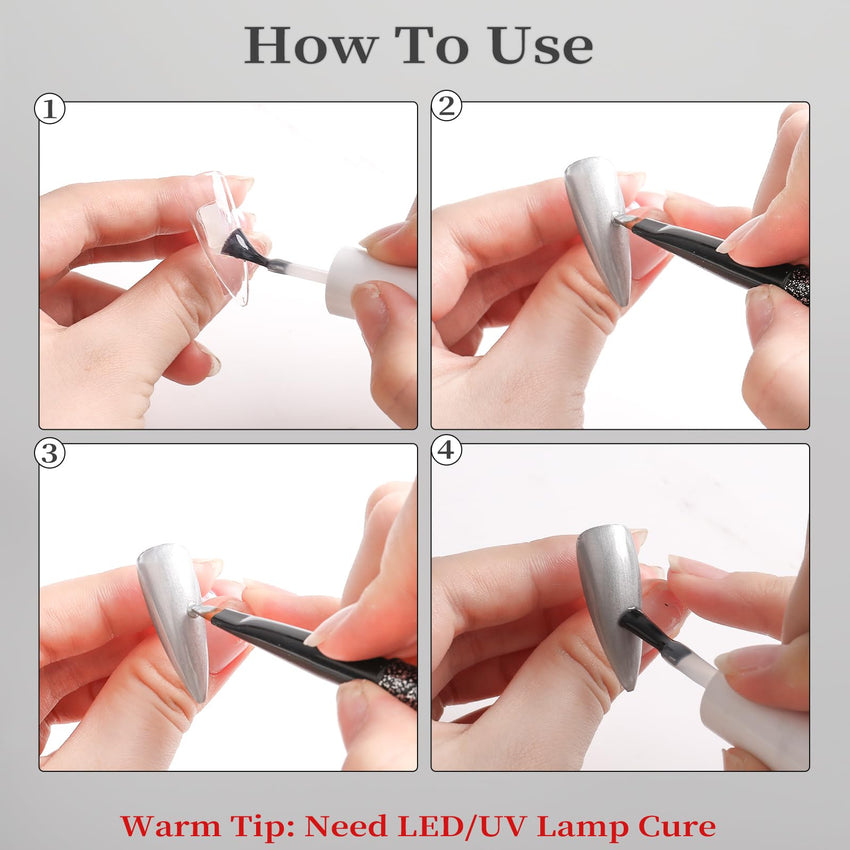 How To Use

1

2

3

4

Warm Tip: Need LED/UV Lamp Cure