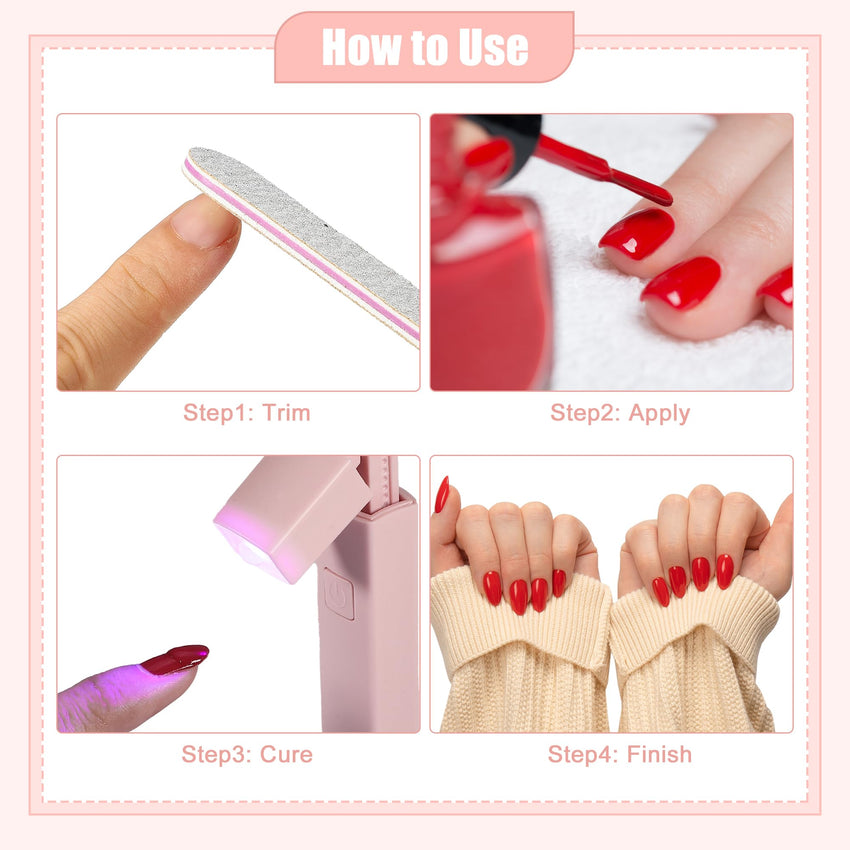 How to Use

Step1: Trim

Step2: Apply

Step3: Cure

Step4: Finish