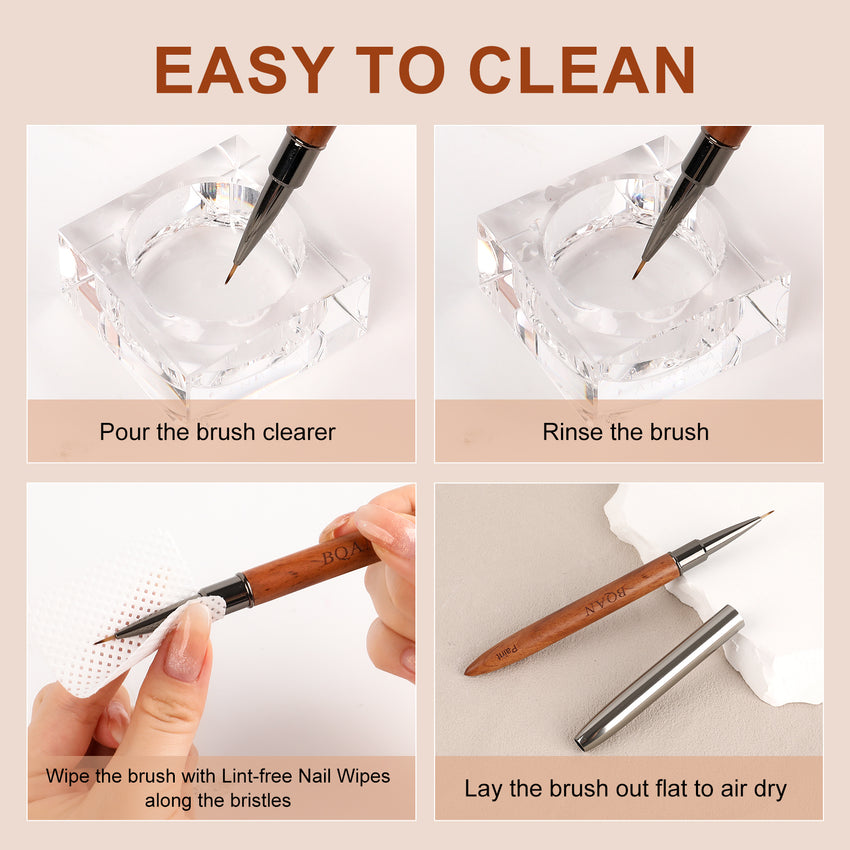 EASY TO CLEAN

Pour the brush clearer

Rinse the brush

BQAN

Wipe the brush with Lint-free Nail Wipes along the bristles

BQAN

Paint

Lay the brush out flat to air dry