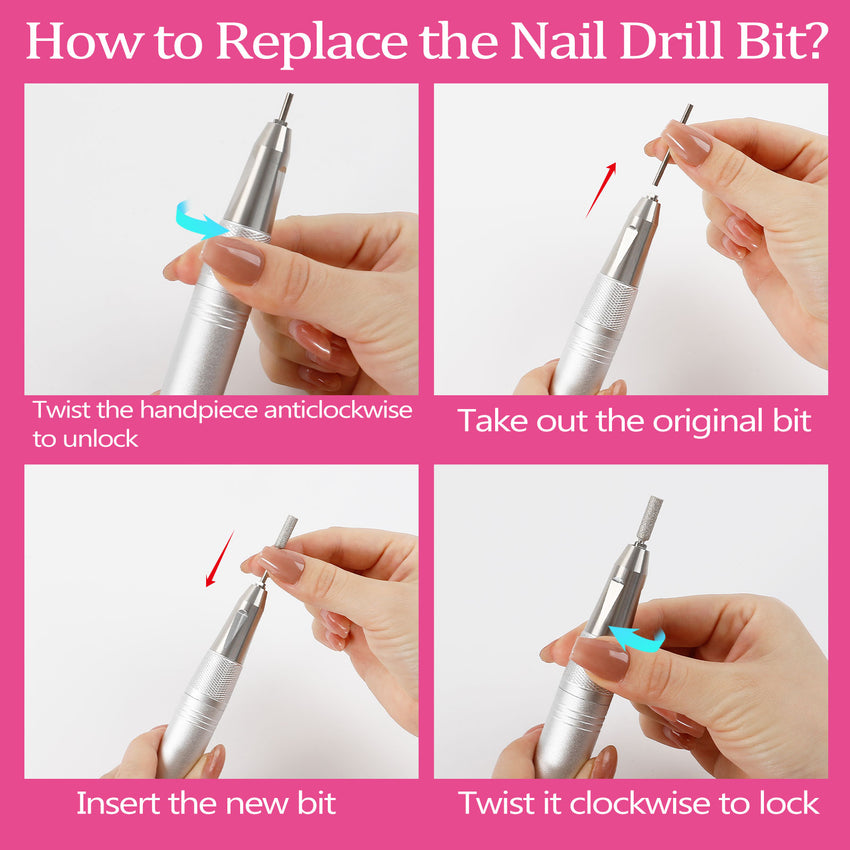 How to Replace the Nail Drill Bit?

Twist the handpiece anticlockwise to unlock

Take out the original bit

Insert the new bit

Twist it clockwise to lock