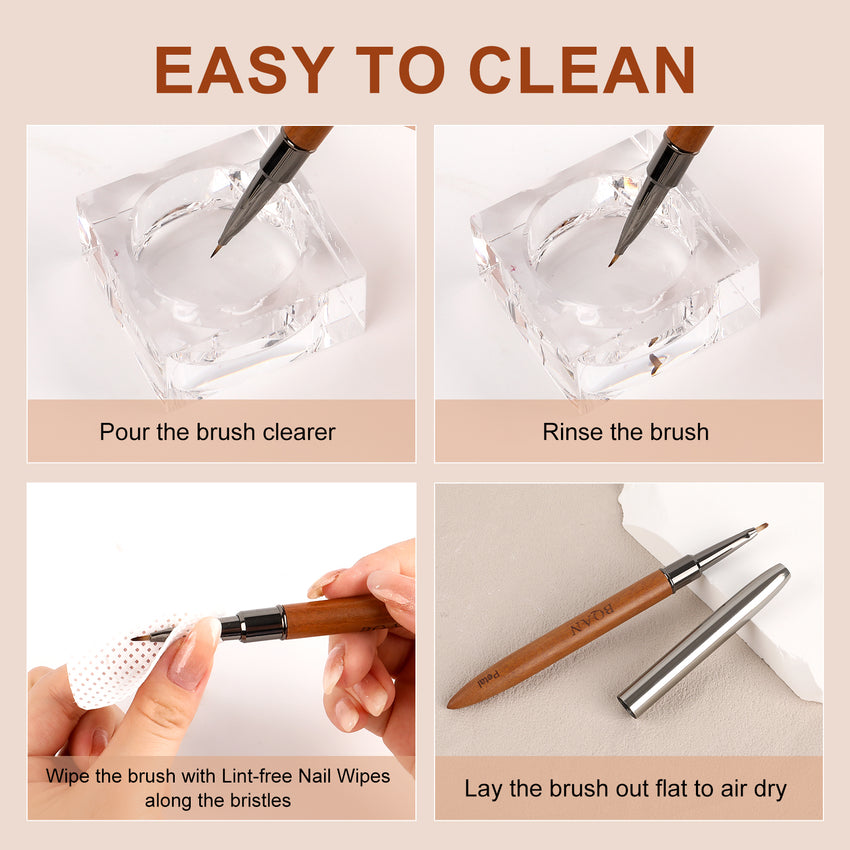 EASY TO CLEAN

Pour the brush clearer

Rinse the brush

Wipe the brush with Lint-free Nail Wipes along the bristles

BQAN
Petal

Lay the brush out flat to air dry