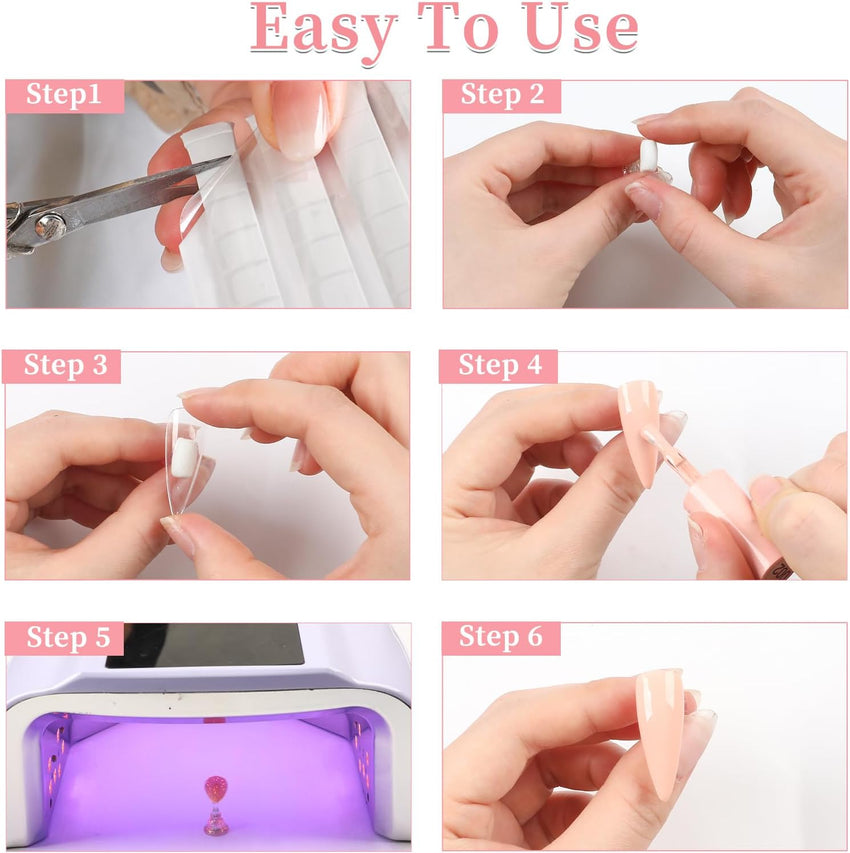 Easy To Use

Step1

Step 2

Step 3

Step 4

Step 5

Step 6