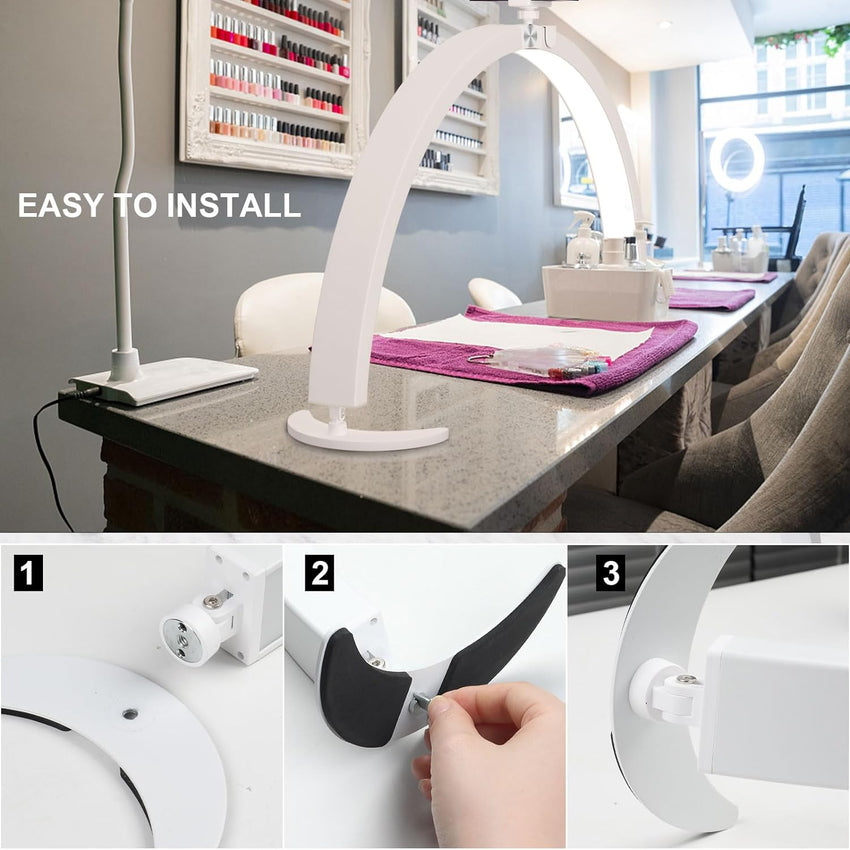 EASY TO INSTALL

1

2

3