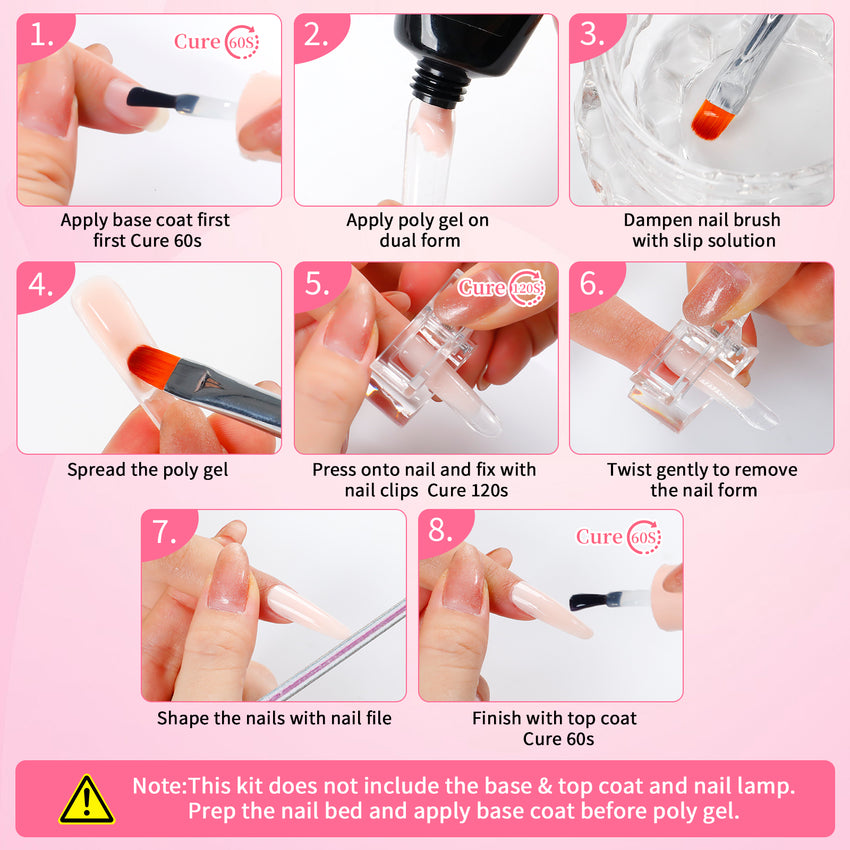 1. Cure 60S

Apply base coat first first Cure 60s

2.

Apply poly gel on dual form

3.

Dampen nail brush with slip solution

4.

Spread the poly gel

5. Cure 120S

Press onto nail and fix with nail clips Cure 120s

6.

Twist gently to remove the nail form

7.

Shape the nails with nail file

8. Cure 60S

Finish with top coat Cure 60s

Note:This kit does not include the base & top coat and nail lamp. Prep the nail bed and apply base coat before poly gel.