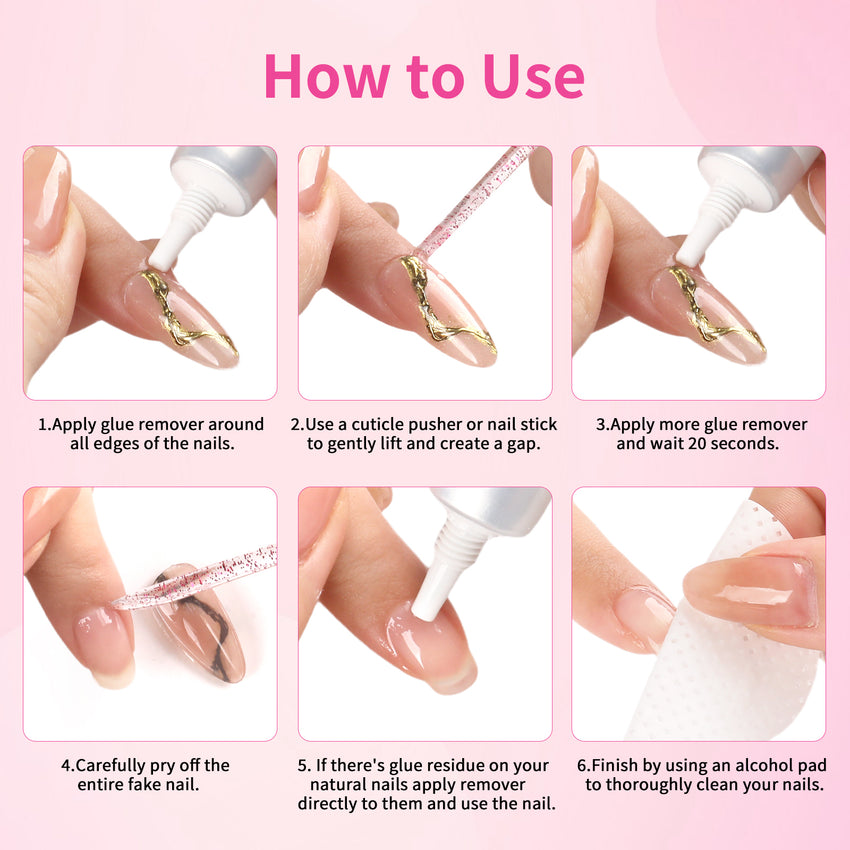 How to Use

1.Apply glue remover around all edges of the nails.

2.Use a cuticle pusher or nail stick to gently lift and create a gap.

3.Apply more glue remover and wait 20 seconds.

4.Carefully pry off the entire fake nail.

5. If there's glue residue on your natural nails apply remover directly to them and use the nail.

6.Finish by using an alcohol pad to thoroughly clean your nails.