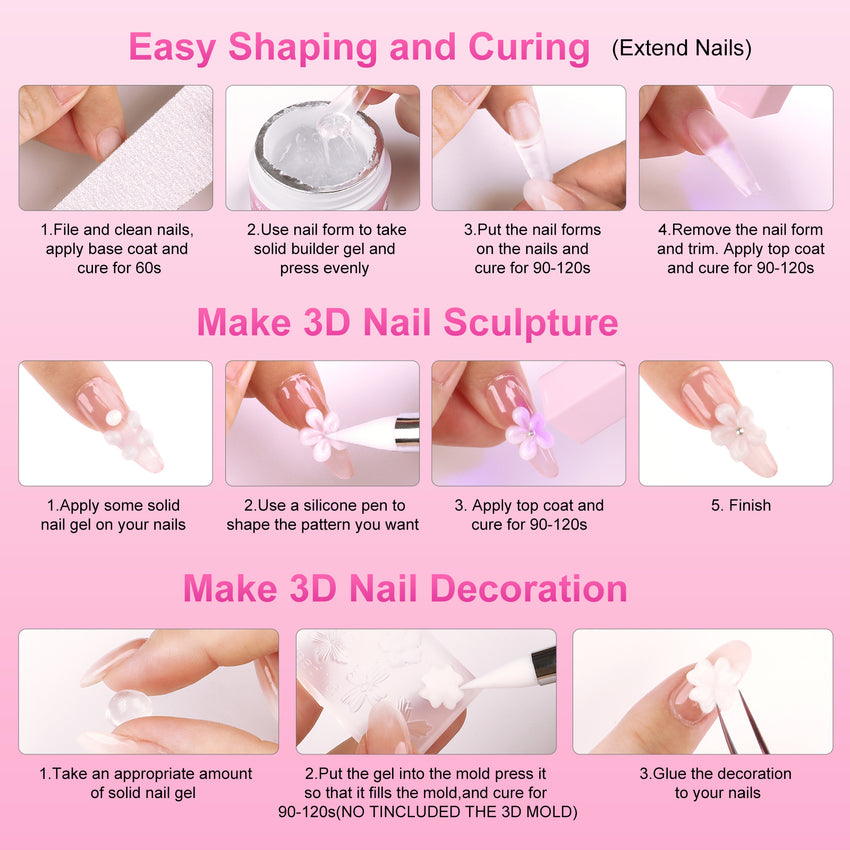 Easy Shaping and Curing (Extend Nails)

1.File and clean nails, apply base coat and cure for 60s

2.Use nail form to take solid builder gel and press evenly

3.Put the nail forms on the nails and cure for 90-120s

4.Remove the nail form and trim. Apply top coat and cure for 90-120s

Make 3D Nail Sculpture

1.Apply some solid nail gel on your nails

2.Use a silicone pen to shape the pattern you want

3. Apply top coat and cure for 90-120s

5. Finish

Make 3D Nail Decoration

1.Take an appropriate amount of solid nail gel

2.Put the gel into the mold press it so that it fills the mold,and cure for 90-120s(NO TINCLUDED THE 3D MOLD)

3.Glue the decoration to your nails