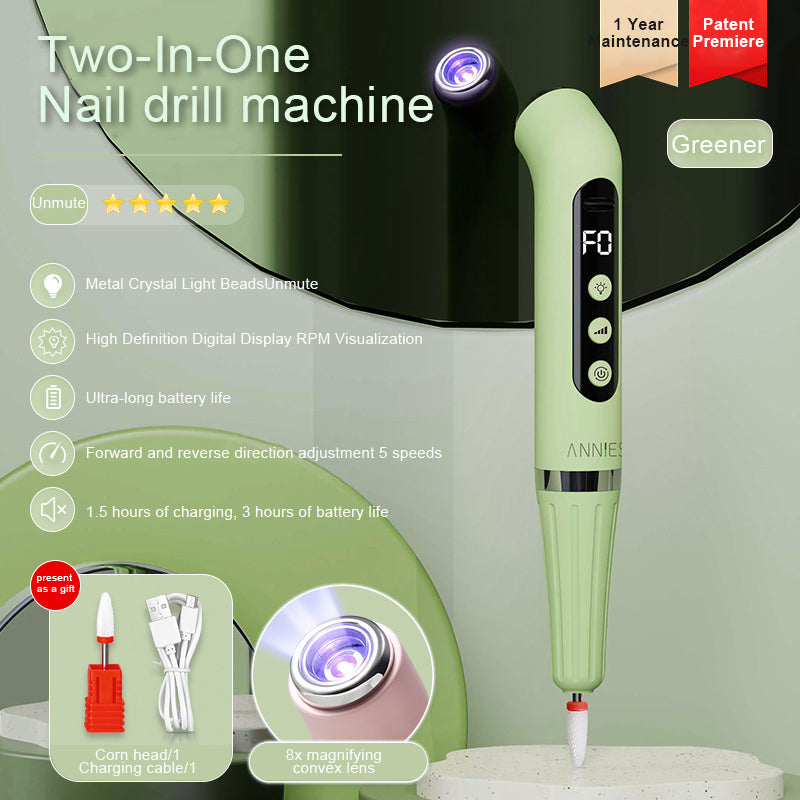 Two-In-One
Nail drill machine

1 Year Maintenance

Patent Premiere

Greener

Unmute

Metal Crystal Light BeadsUnmute

High Definition Digital Display RPM Visualization

Ultra-long battery life

Forward and reverse direction adjustment 5 speeds

1.5 hours of charging, 3 hours of battery life

F0

ANNIES

present as a gift

Corn head/1
Charging cable/1

8x magnifying convex lens