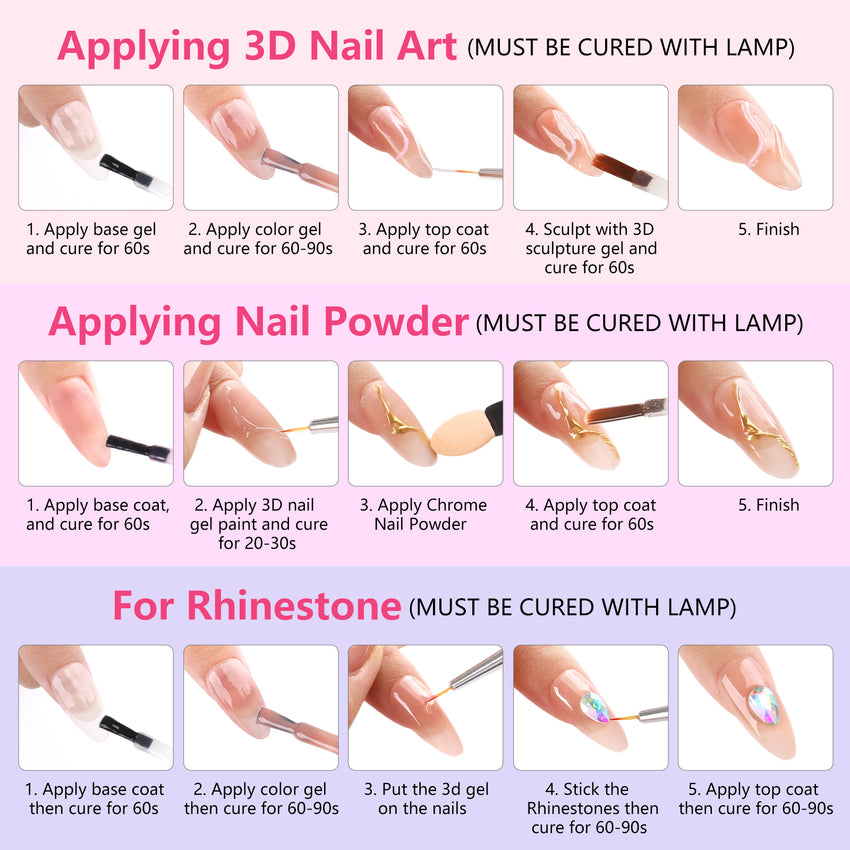 Applying 3D Nail Art (MUST BE CURED WITH LAMP)

1. Apply base gel and cure for 60s

2. Apply color gel and cure for 60-90s

3. Apply top coat and cure for 60s

4. Sculpt with 3D sculpture gel and cure for 60s

5. Finish

Applying Nail Powder (MUST BE CURED WITH LAMP)

1. Apply base coat, and cure for 60s

2. Apply 3D nail gel paint and cure for 20-30s

3. Apply Chrome Nail Powder

4. Apply top coat and cure for 60s

5. Finish

For Rhinestone (MUST BE CURED WITH LAMP)

1. Apply base coat then cure for 60s

2. Apply color gel then cure for 60-90s

3. Put the 3d gel on the nails

4. Stick the Rhinestones then cure for 60-90s

5. Apply top coat then cure for 60-90s