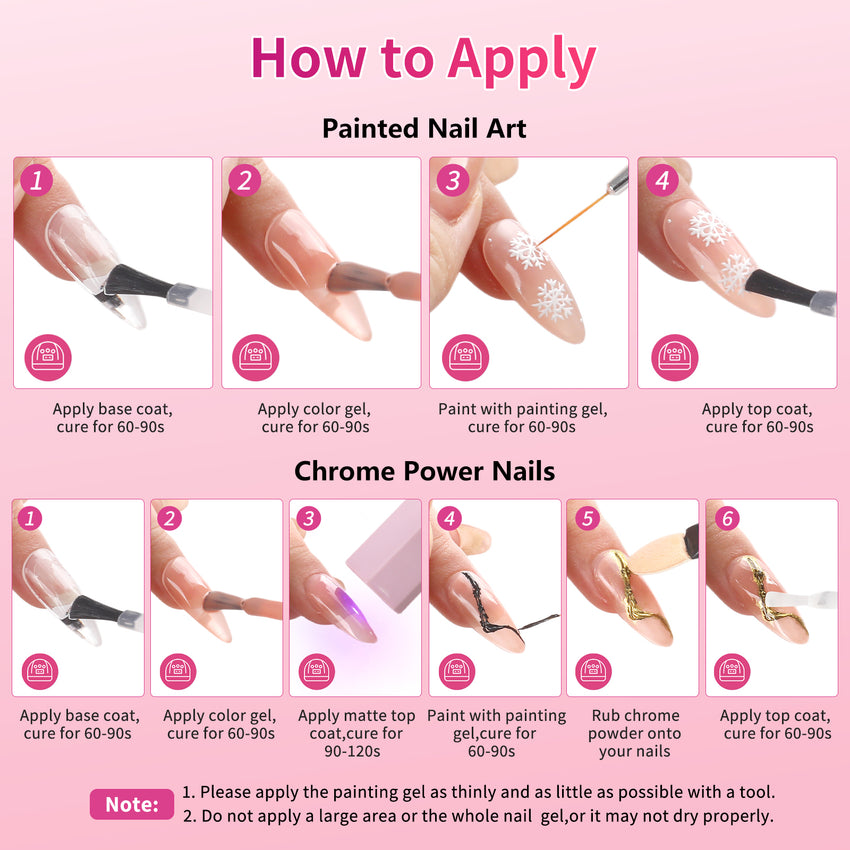 How to Apply

Painted Nail Art

1

Apply base coat, cure for 60-90s

2

Apply color gel, cure for 60-90s

3

Paint with painting gel, cure for 60-90s

4

Apply top coat, cure for 60-90s

Chrome Power Nails

1

Apply base coat, cure for 60-90s

2

Apply color gel, cure for 60-90s

3

Apply matte top coat,cure for 90-120s

4

Paint with painting gel,cure for 60-90s

5

Rub chrome powder onto your nails

6

Apply top coat, cure for 60-90s

Note: 1. Please apply the painting gel as thinly and as little as possible with a tool.
2. Do not apply a large area or the whole nail gel,or it may not dry properly.