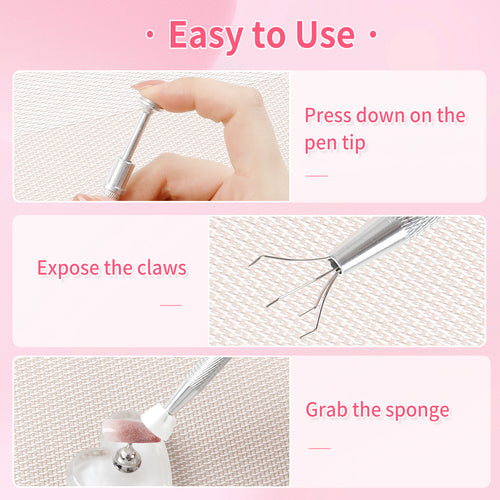 · Easy to Use ·

Press down on the pen tip

Expose the claws

Grab the sponge