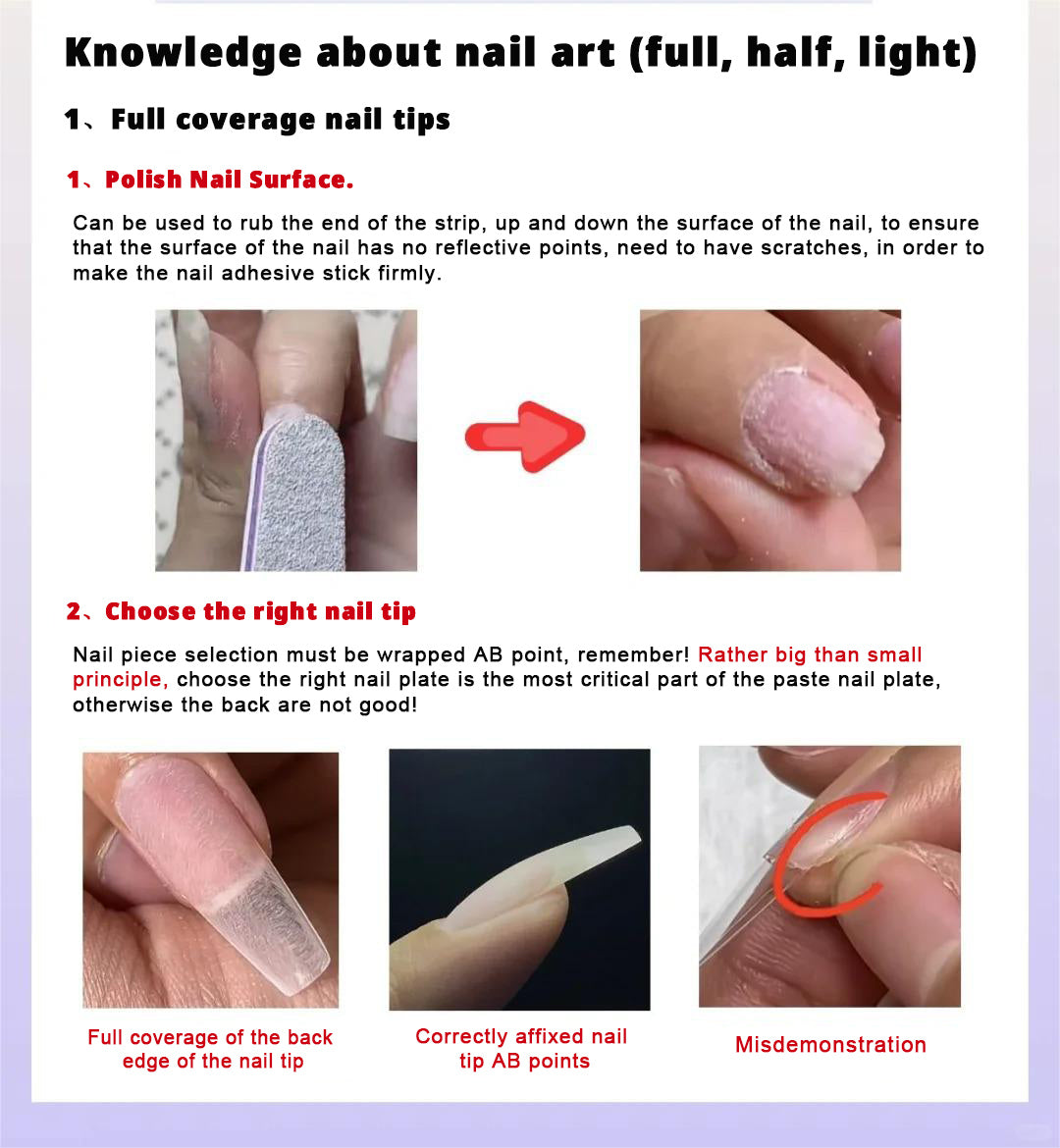 Knowledge about nail art (full, half, light)

1、Full coverage nail tips

1、Polish Nail Surface.

Can be used to rub the end of the strip, up and down the surface of the nail, to ensure that the surface of the nail has no reflective points, need to have scratches, in order to make the nail adhesive stick firmly.

2、Choose the right nail tip

Nail piece selection must be wrapped AB point, remember! Rather big than small principle, choose the right nail plate is the most critical part of the paste nail plate, otherwise the back are not good!

Full coverage of the back edge of the nail tip

Correctly affixed nail tip AB points

Misdemonstration